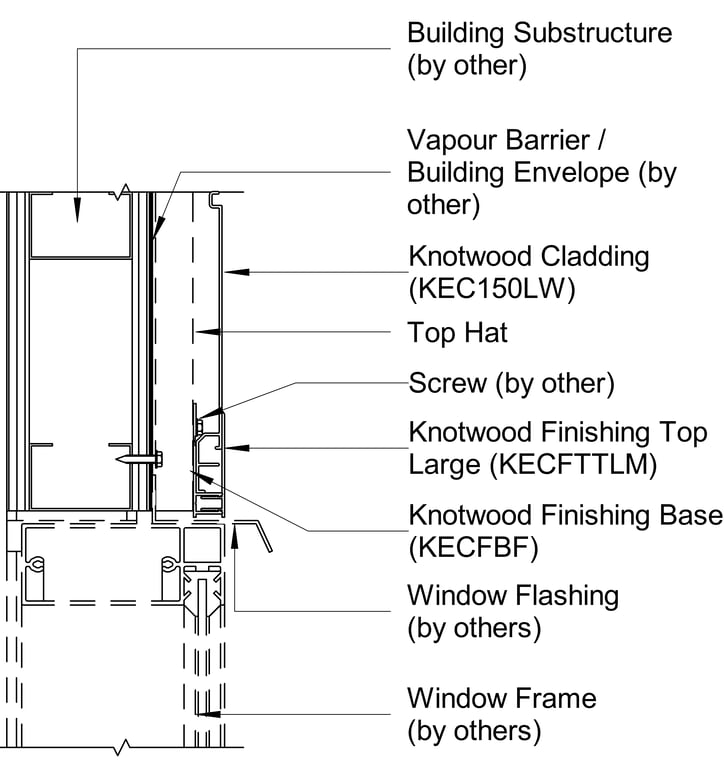 Building Substructure (by other)

Vapour Barrier / Building Envelope (by other)

Knotwood Cladding (KEC150LW)

Top Hat

Screw (by other)

Knotwood Finishing Top Large (KECFTTLM)

Knotwood Finishing Base (KECFBF)

Window Flashing (by others)

Window Frame (by others)